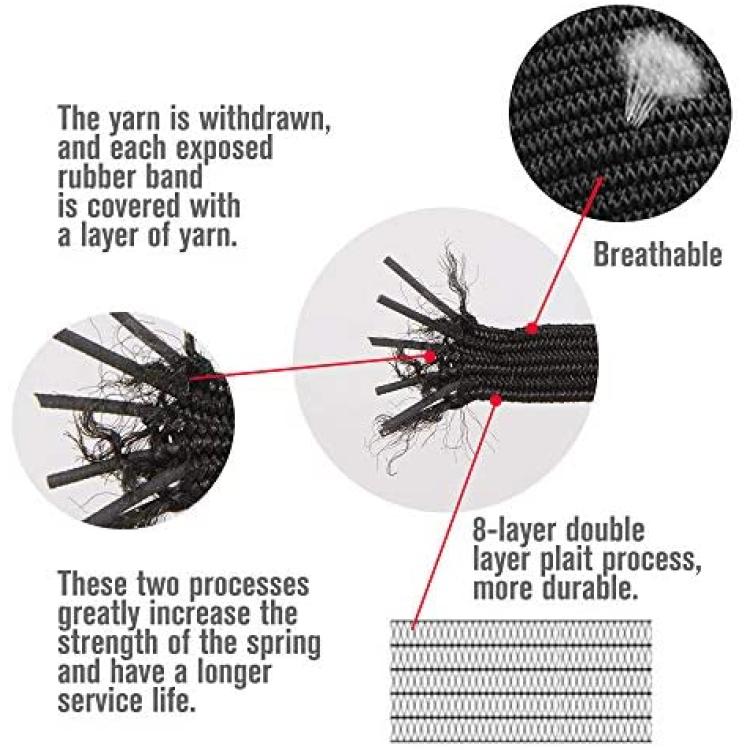 The yarn is withdrawn, and each exposed rubber band is covered with a layer of yarn.

Breathable

8-layer double layer plait process, more durable.

These two processes greatly increase the strength of the spring and have a longer service life.