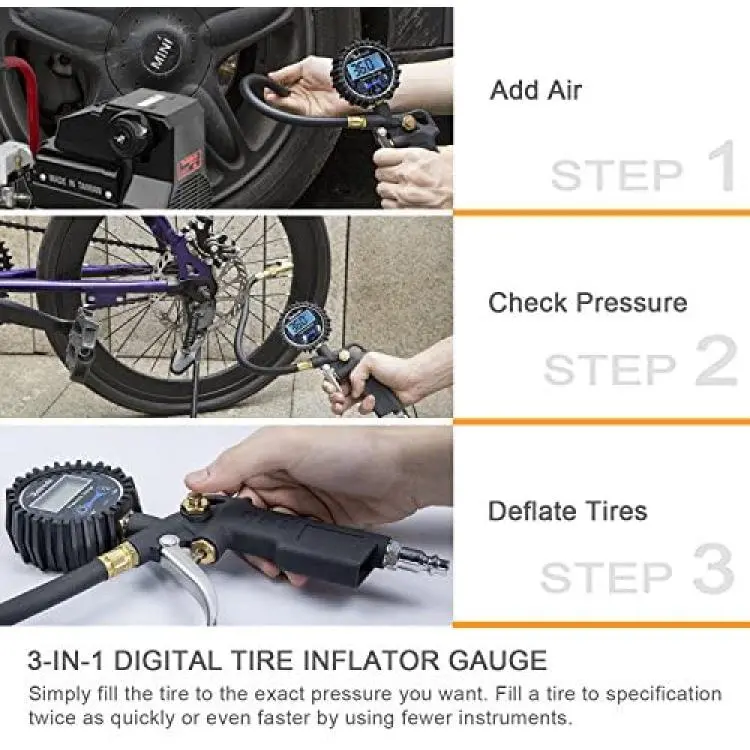 MINI

MADE IN TAIWAN

Add Air

STEP 1

Check Pressure

STEP 2

Deflate Tires

STEP 3

3-IN-1 DIGITAL TIRE INFLATOR GAUGE

Simply fill the tire to the exact pressure you want. Fill a tire to specification twice as quickly or even faster by using fewer instruments.