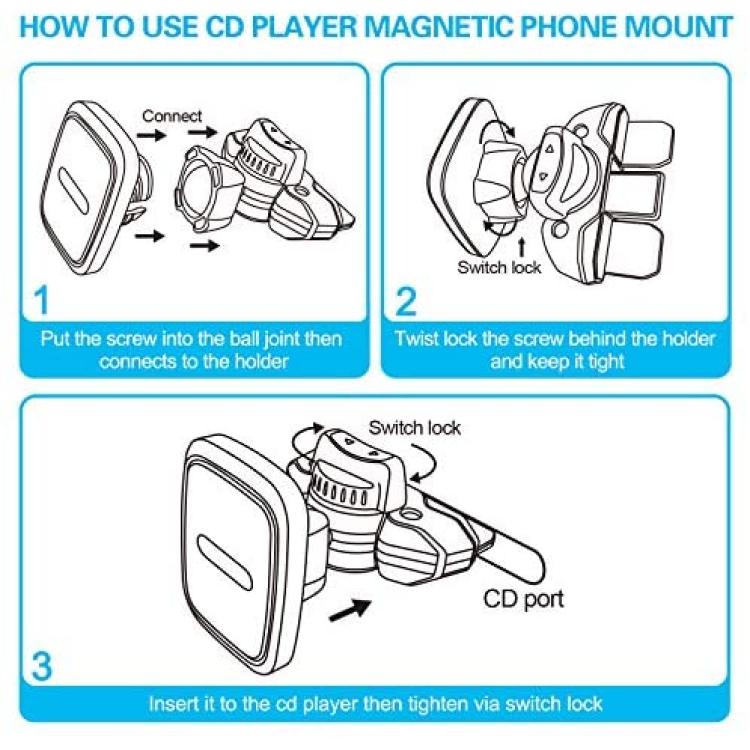 HOW TO USE CD PLAYER MAGNETIC PHONE MOUNT

Connect

1

Put the screw into the ball joint then connects to the holder

Switch lock

2

Twist lock the screw behind the holder and keep it tight

Switch lock

CD port

3

Insert it to the cd player then tighten via switch lock