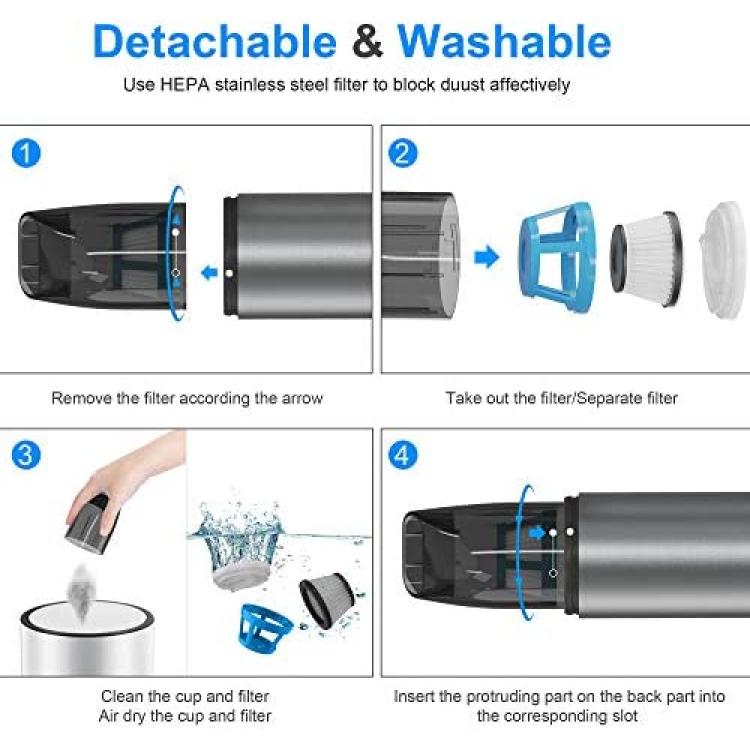 Detachable & Washable

Use HEPA stainless steel filter to block duust affectively

1

Remove the filter according the arrow

2

Take out the filter/Separate filter

3

Clean the cup and filter
Air dry the cup and filter

4

Insert the protruding part on the back part into the corresponding slot