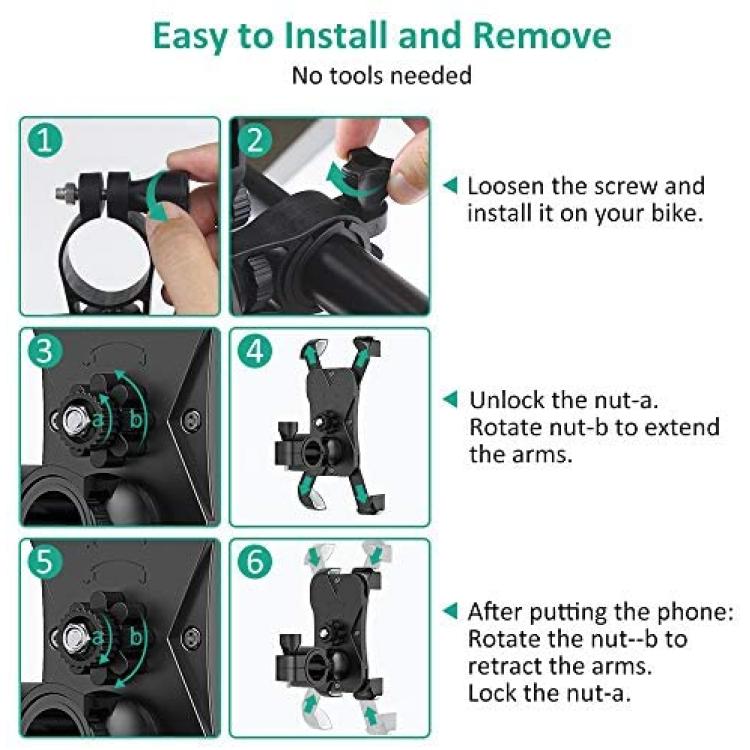 Easy to Install and Remove
No tools needed

1

2

Loosen the screw and install it on your bike.

3
a
b

4

Unlock the nut-a. Rotate nut-b to extend the arms.

5
a
b

6

After putting the phone: Rotate the nut--b to retract the arms. Lock the nut-a.