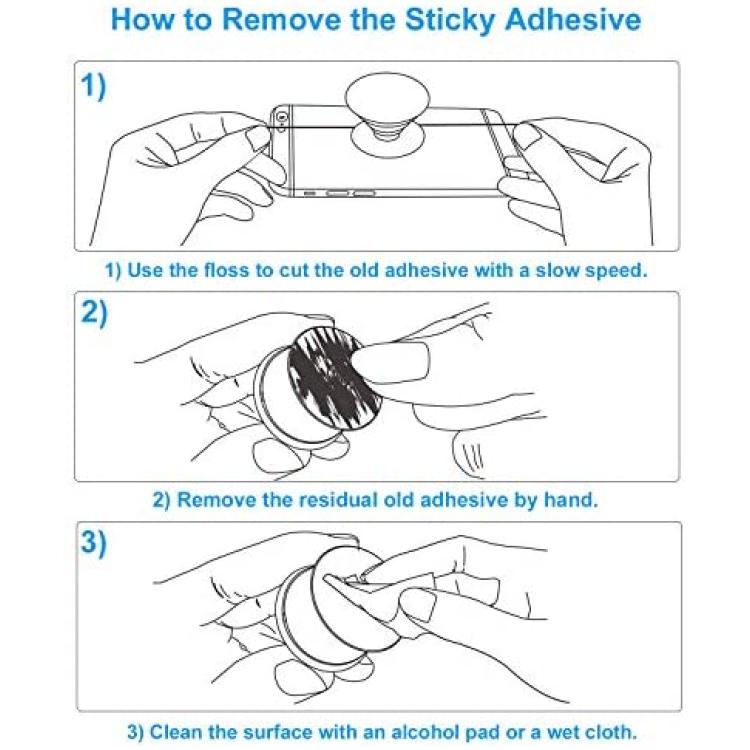 How to Remove the Sticky Adhesive

1)

1) Use the floss to cut the old adhesive with a slow speed.

2)

2) Remove the residual old adhesive by hand.

3)

3) Clean the surface with an alcohol pad or a wet cloth.