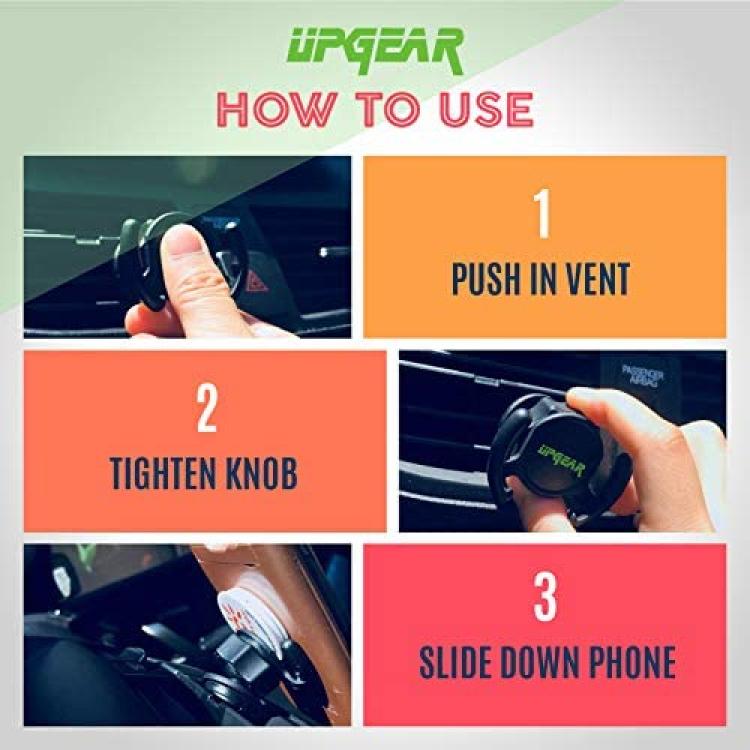 UPGEAR
HOW TO USE

1
PUSH IN VENT

2
TIGHTEN KNOB

PASSENGER AIRBAG

UPGEAR

3
SLIDE DOWN PHONE