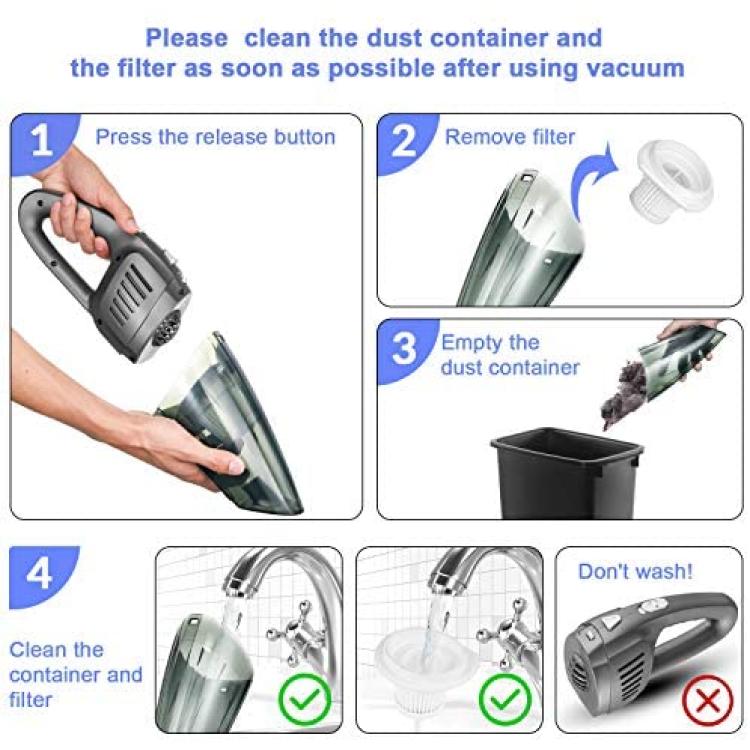 Please clean the dust container and the filter as soon as possible after using vacuum

1 Press the release button

2 Remove filter

3 Empty the dust container

4

Clean the container and filter

Don't wash!