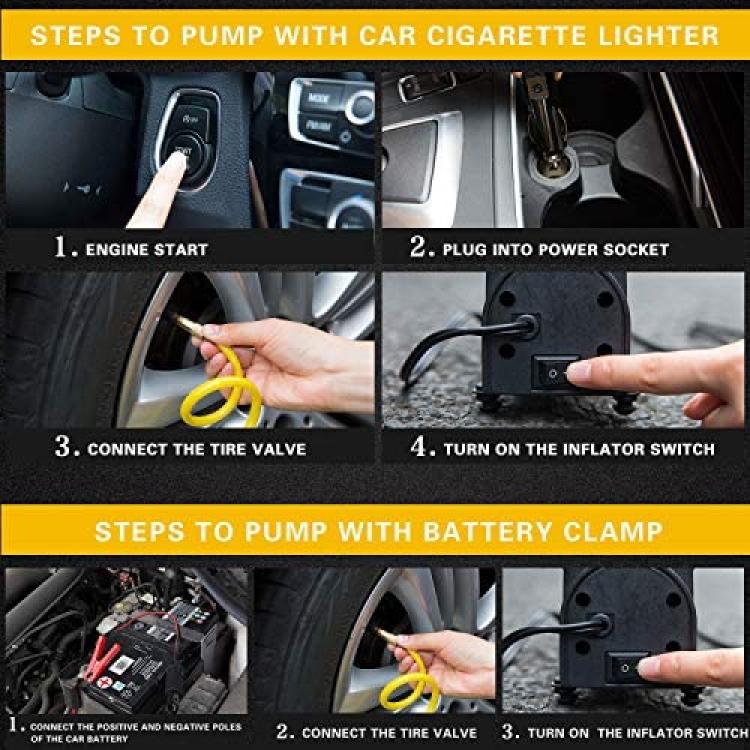 STEPS TO PUMP WITH CAR CIGARETTE LIGHTER

1. ENGINE START

2. PLUG INTO POWER SOCKET

3. CONNECT THE TIRE VALVE

4. TURN ON THE INFLATOR SWITCH

STEPS TO PUMP WITH BATTERY CLAMP

1. CONNECT THE POSITIVE AND NEGATIVE POLES OF THE CAR BATTERY

2. CONNECT THE TIRE VALVE

3. TURN ON THE INFLATOR SWITCH