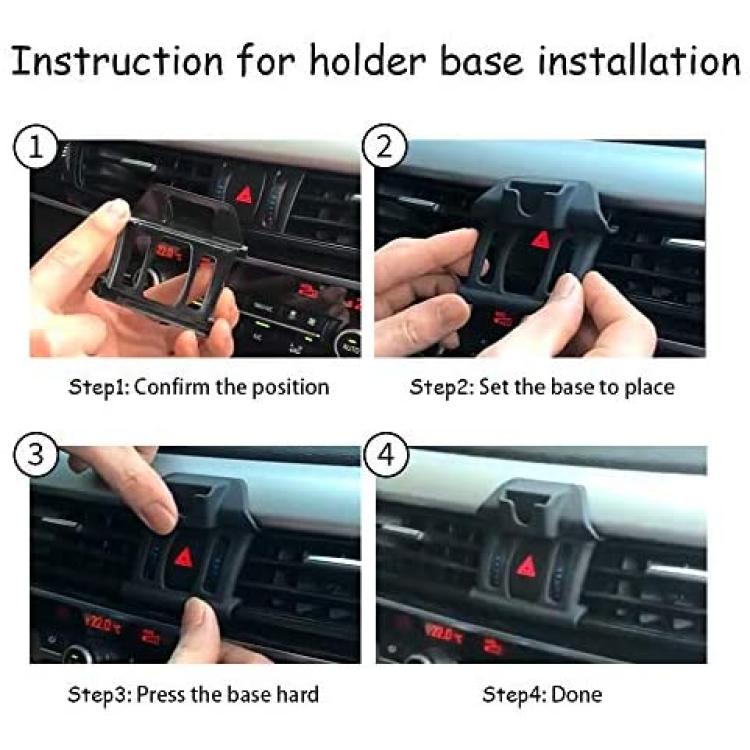 Instruction for holder base installation

1

Step1: Confirm the position

2

Step2: Set the base to place

3

Step3: Press the base hard

4

Step4: Done