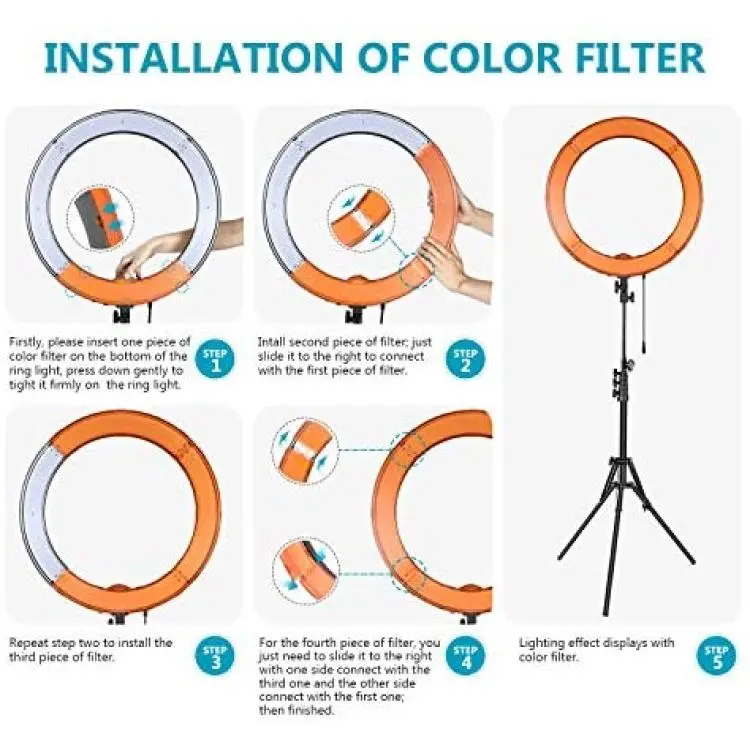 INSTALLATION OF COLOR FILTER

Firstly, please insert one piece of color filter on the bottom of the ring light, press down gently to tight it firmly on the ring light.

STEP 1

Intall second piece of filter; just slide it to the right to connect with the first piece of filter.

STEP 2

Repeat step two to install the third piece of filter.

STEP 3

For the fourth piece of filter, you just need to slide it to the right with one side connect with the third one and the other side connect with the first one; then finished.

STEP 4

Lighting effect displays with color filter.

STEP 5