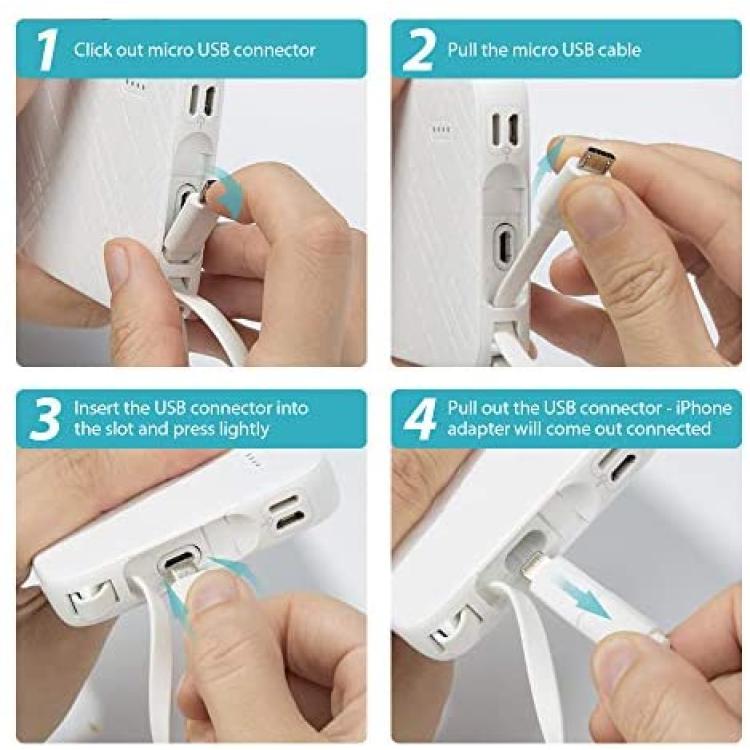 1 Click out micro USB connector

2 Pull the micro USB cable

3 Insert the USB connector into the slot and press lightly

4 Pull out the USB connector - iPhone adapter will come out connected