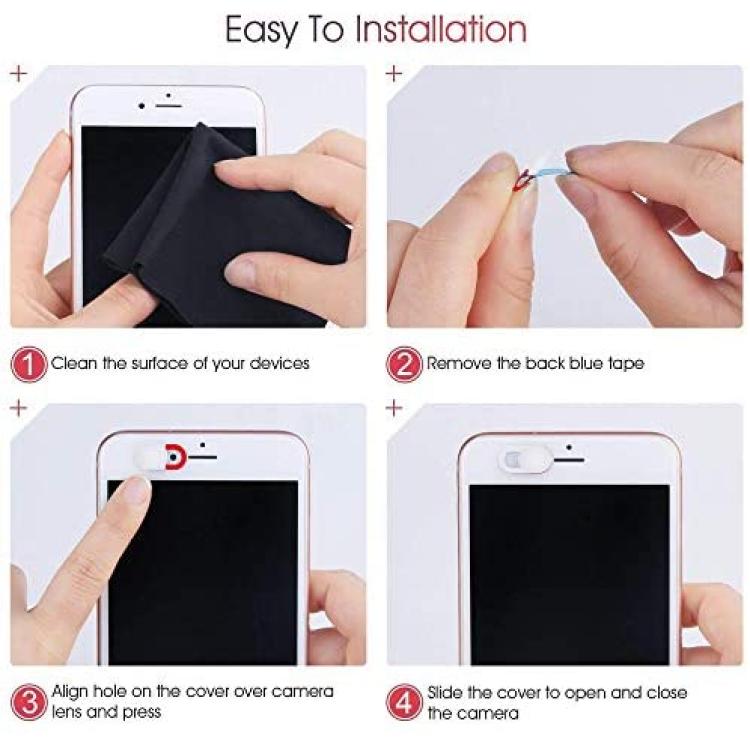 Easy To Installation

1 Clean the surface of your devices

2 Remove the back blue tape

3 Align hole on the cover over camera lens and press

4 Slide the cover to open and close the camera