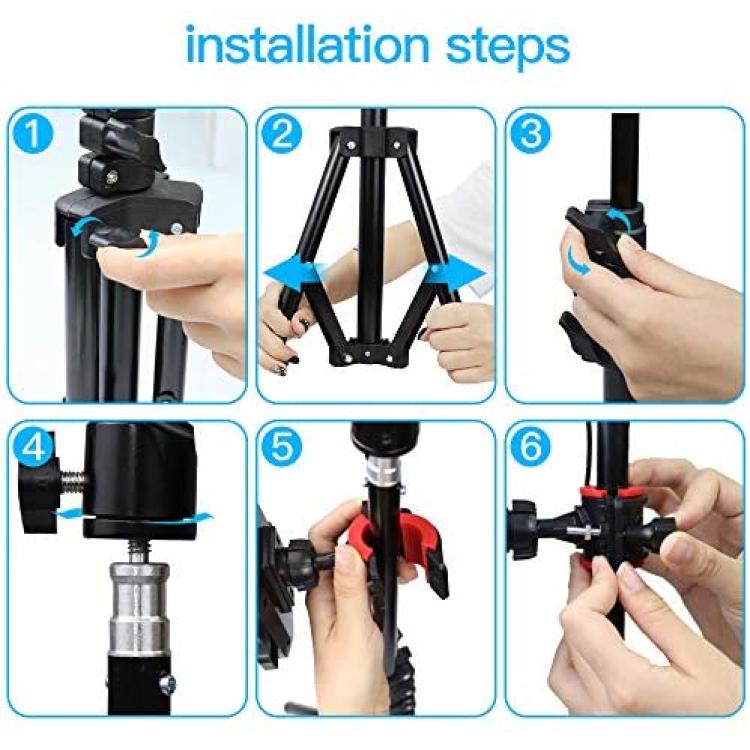 installation steps

1

2

3

4

5

6