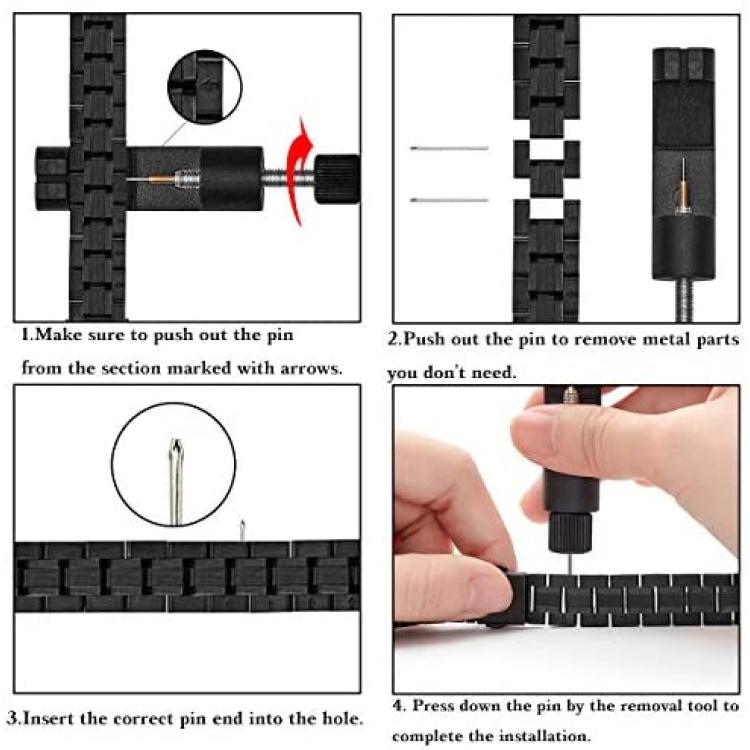 1.Make sure to push out the pin from the section marked with arrows.

2.Push out the pin to remove metal parts you don't need.

3.Insert the correct pin end into the hole.

4. Press down the pin by the removal tool to complete the installation.