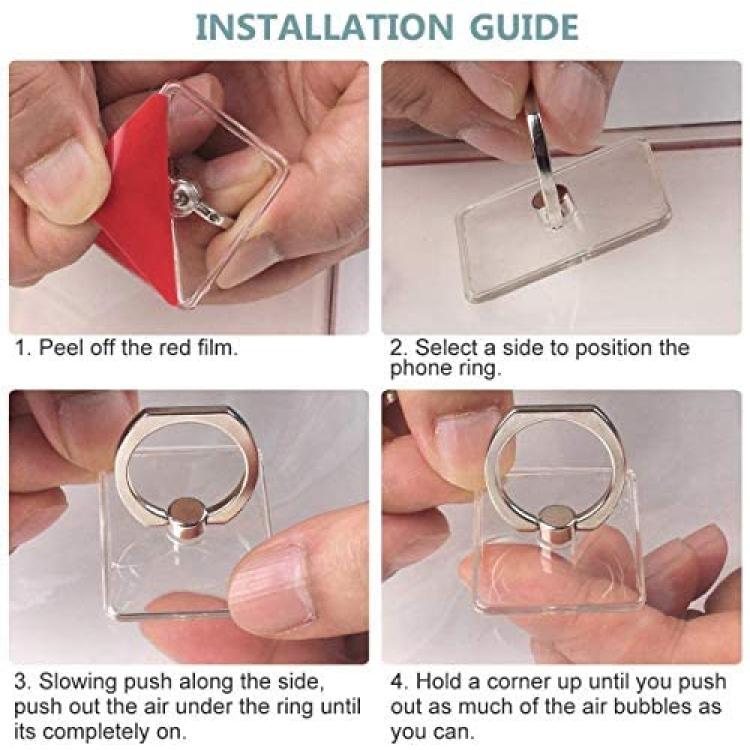 INSTALLATION GUIDE

1. Peel off the red film.

2. Select a side to position the phone ring.

3. Slowing push along the side, push out the air under the ring until its completely on.

4. Hold a corner up until you push out as much of the air bubbles as you can.