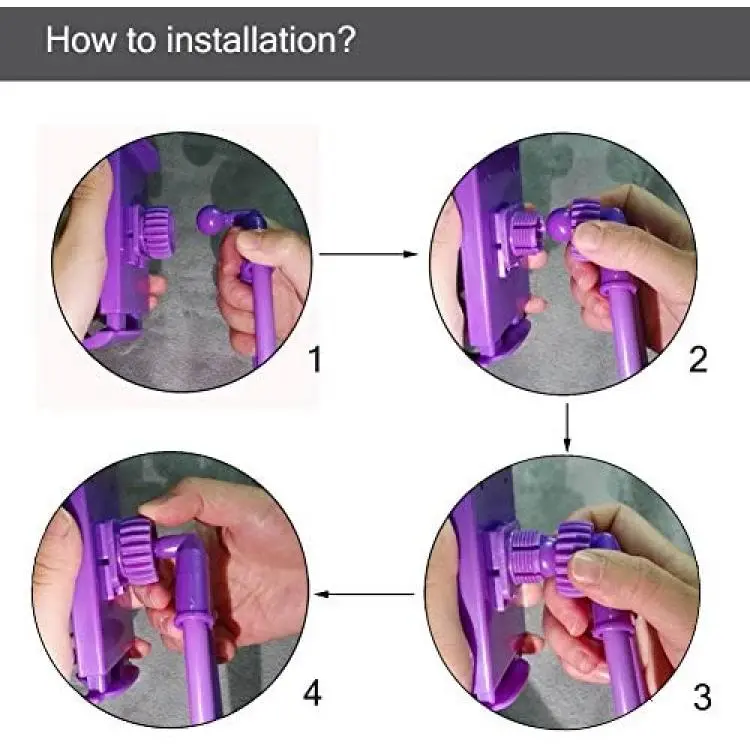 How to installation?

1

2

3

4