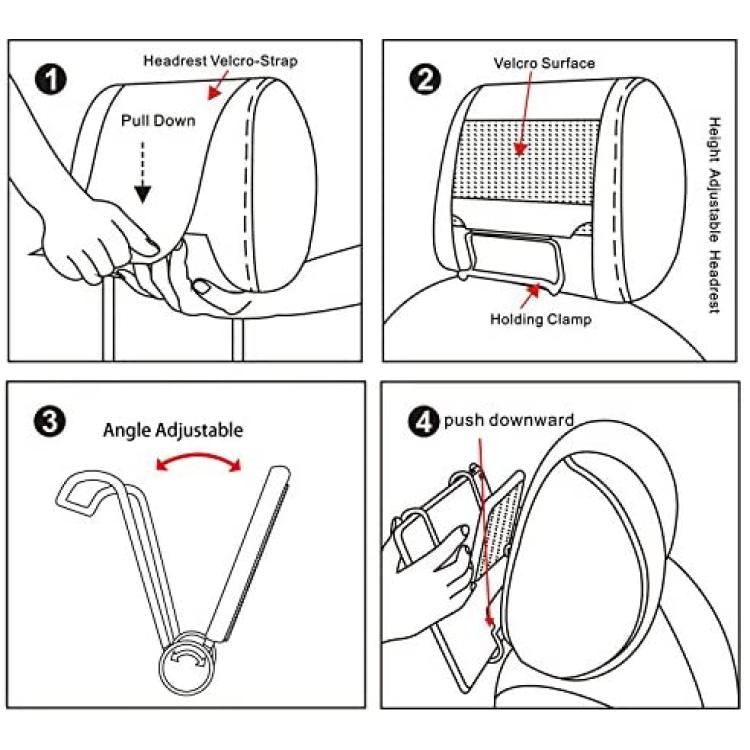 1
Headrest Velcro-Strap
Pull Down

2
Velcro Surface
Holding Clamp
Height Adjustable Headrest

3
Angle Adjustable

4
push downward