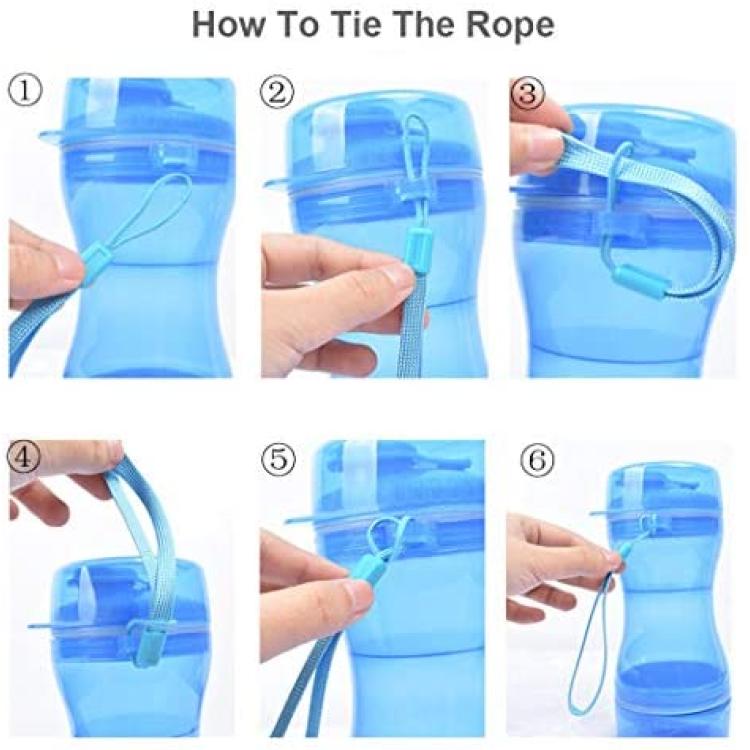 How To Tie The Rope

①

②

③

④

⑤

⑥