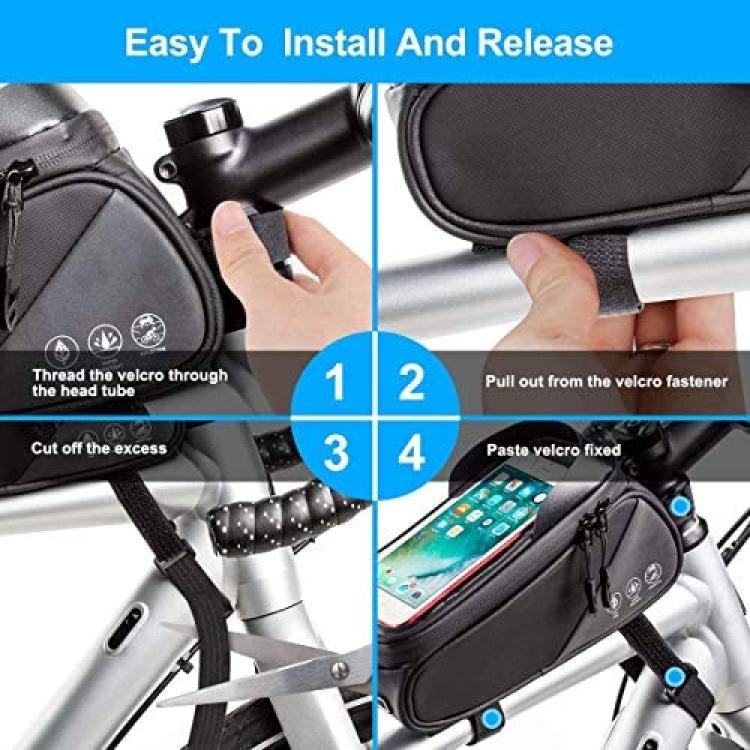 Easy To Install And Release

Thread the velcro through the head tube

1

2

Pull out from the velcro fastener

Cut off the excess

3

4

Paste velcro fixed