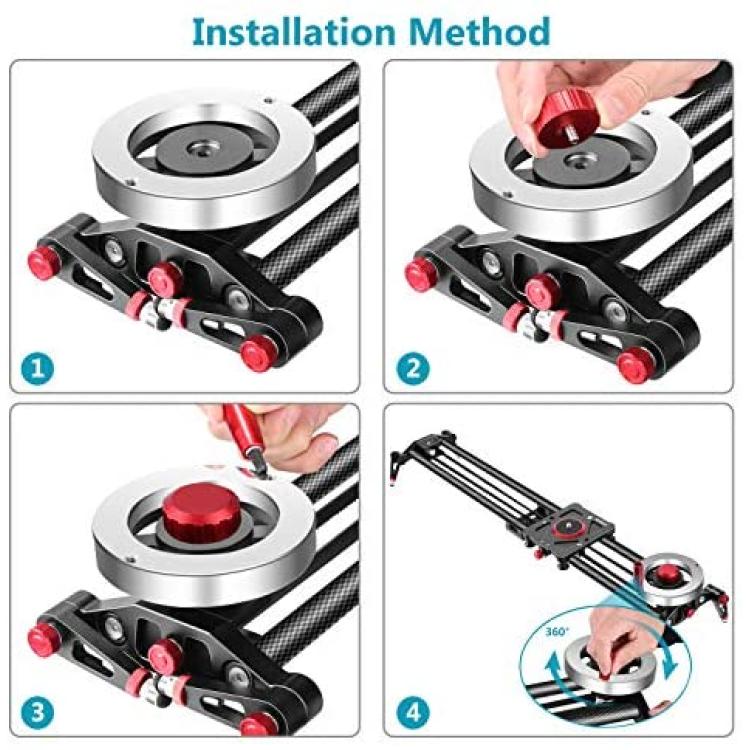 Installation Method

1

2

3

4

360°