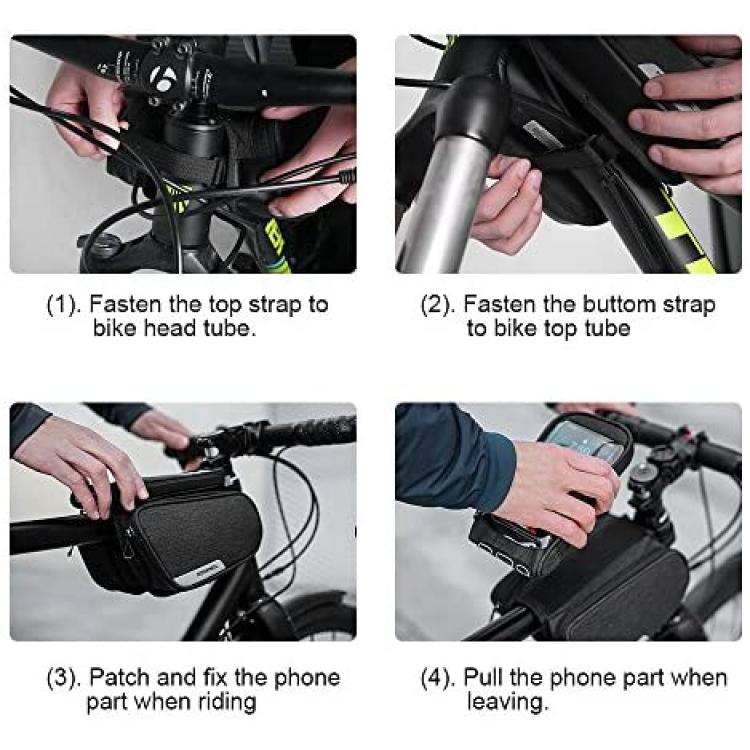 (1). Fasten the top strap to bike head tube.

(2). Fasten the buttom strap to bike top tube

(3). Patch and fix the phone part when riding

(4). Pull the phone part when leaving.