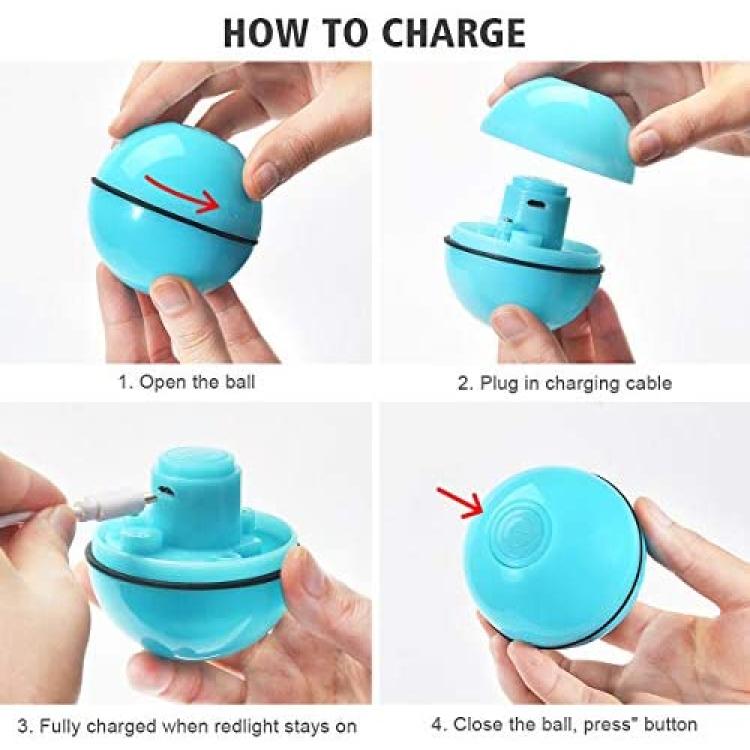 HOW TO CHARGE

1. Open the ball

2. Plug in charging cable

3. Fully charged when redlight stays on

4. Close the ball, press" button