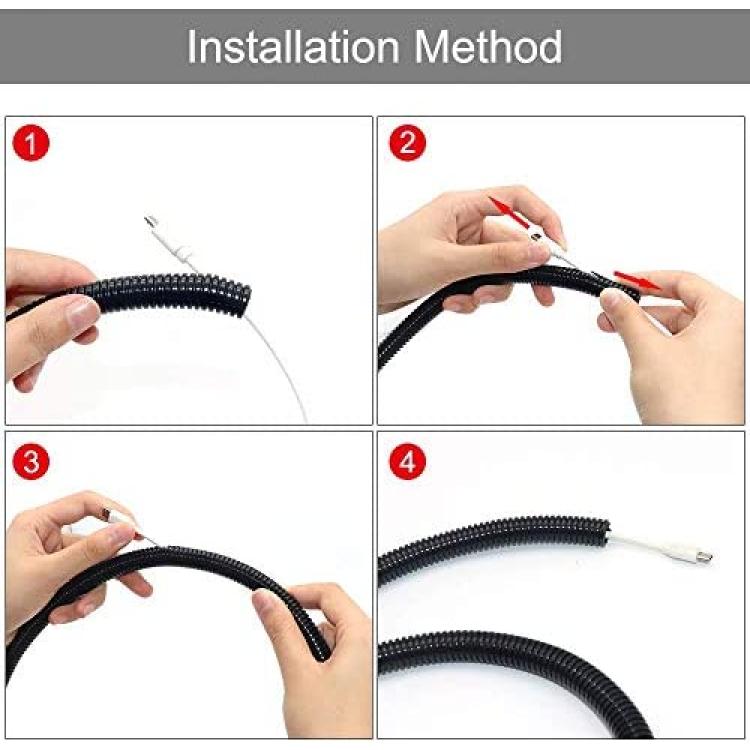 Installation Method

1

2

3

4