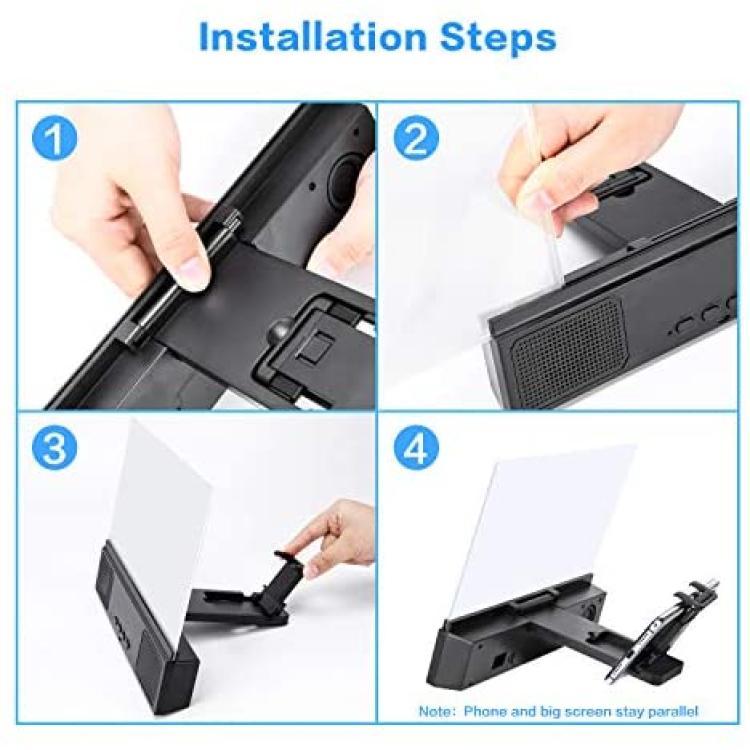 Installation Steps

1

2

3

4

Note: Phone and big screen stay parallel