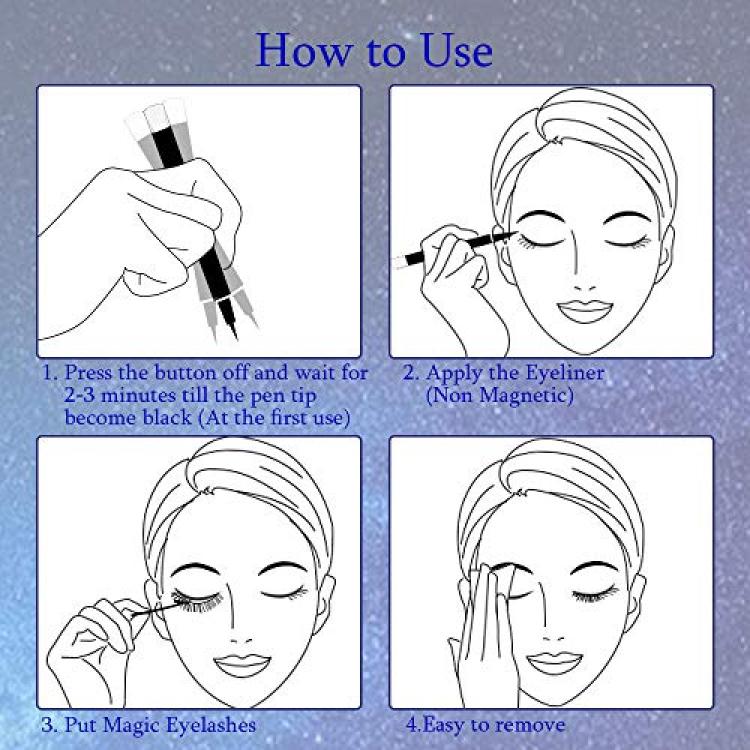 How to Use

1. Press the button off and wait for 2-3 minutes till the pen tip become black (At the first use)

2. Apply the Eyeliner (Non Magnetic)

3. Put Magic Eyelashes

4.Easy to remove