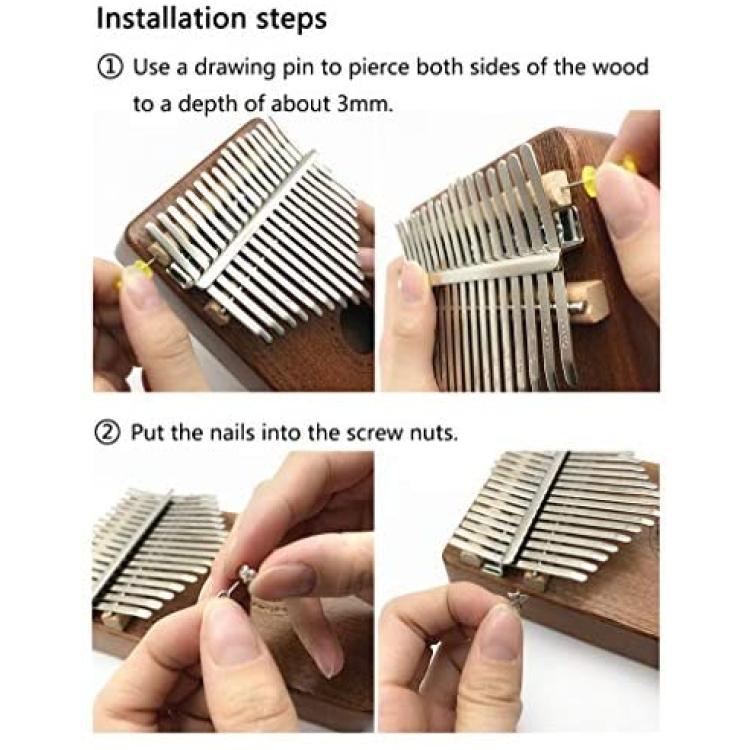 Installation steps

① Use a drawing pin to pierce both sides of the wood to a depth of about 3mm.

② Put the nails into the screw nuts.