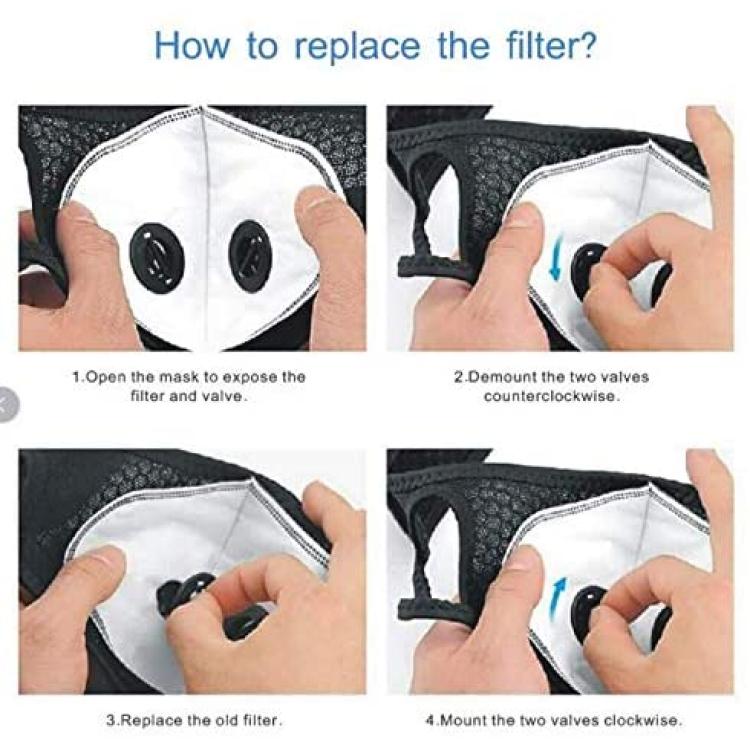 How to replace the filter?

1.Open the mask to expose the filter and valve.

2.Demount the two valves counterclockwise.

3.Replace the old filter.

4.Mount the two valves clockwise.