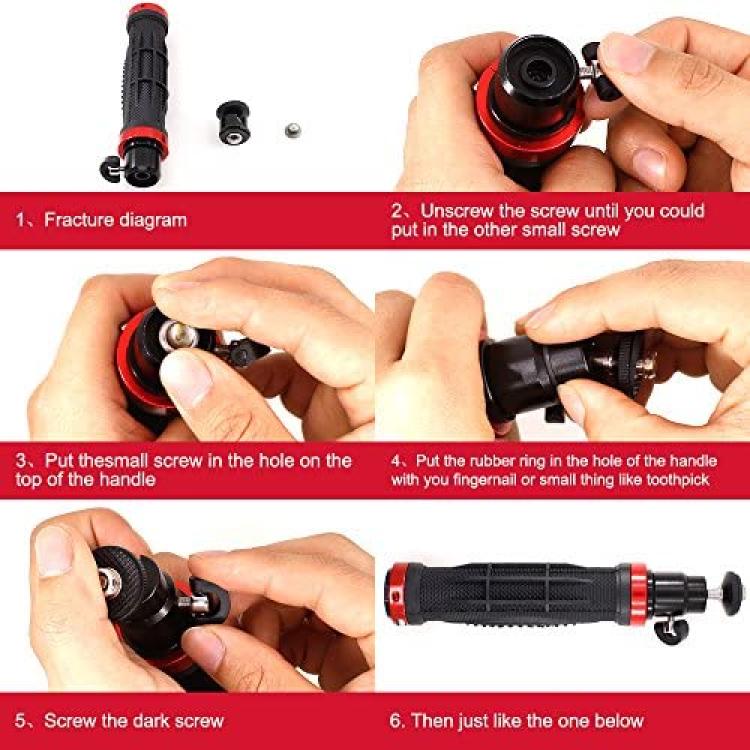 1、Fracture diagram

2、Unscrew the screw until you could put in the other small screw

3、Put thesmall screw in the hole on the top of the handle

4、Put the rubber ring in the hole of the handle with you fingernail or small thing like toothpick

5、Screw the dark screw

6. Then just like the one below