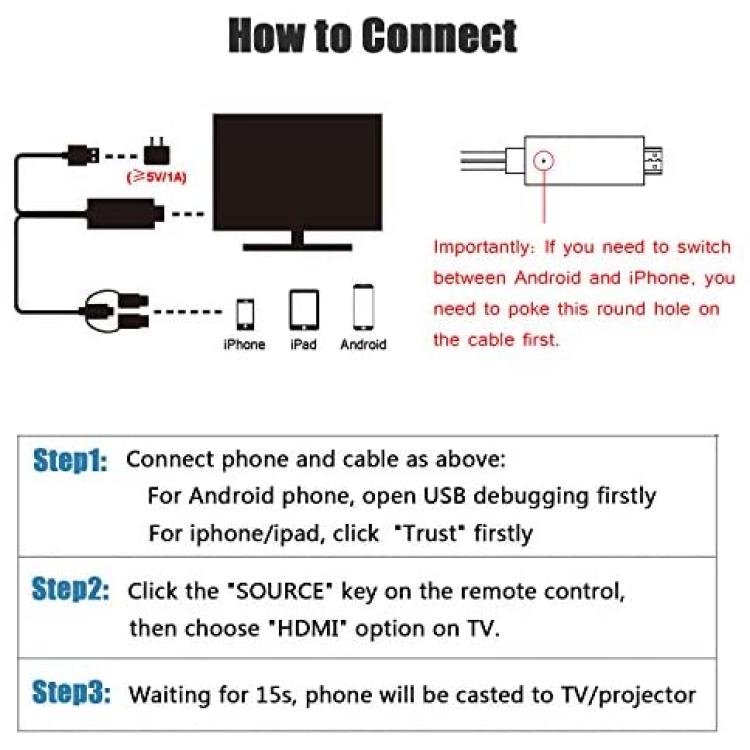 How to Connect

(≥5V/1A)

iPhone iPad Android

Importantly: If you need to switch between Android and iPhone, you need to poke this round hole on the cable first.

Step1: Connect phone and cable as above:
For Android phone, open USB debugging firstly
For iphone/ipad, click "Trust" firstly

Step2: Click the "SOURCE" key on the remote control, then choose "HDMI" option on TV.

Step3: Waiting for 15s, phone will be casted to TV/projector