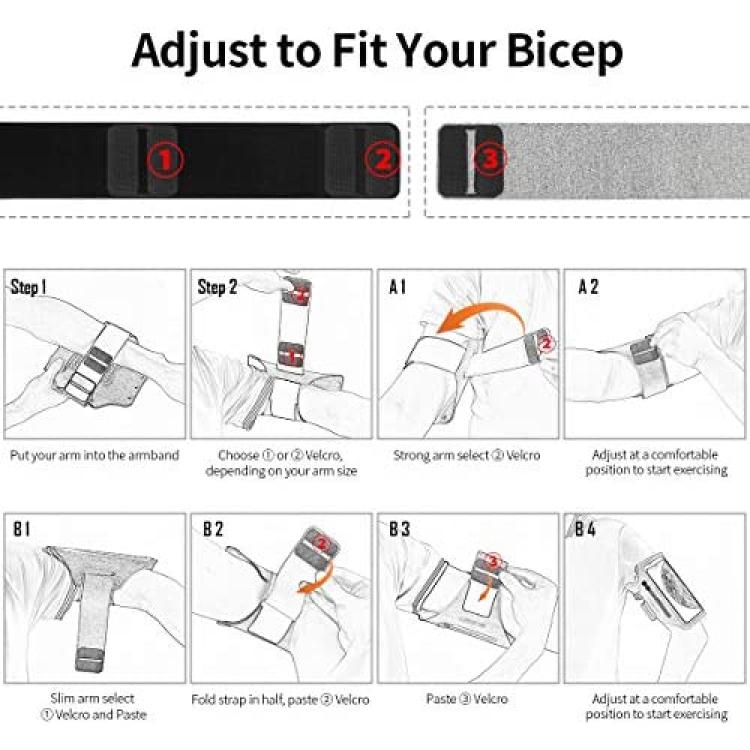 Adjust to Fit Your Bicep

①

②

③

Step 1

Put your arm into the armband

Step 2

Choose ① or ② Velcro, depending on your arm size

A 1

Strong arm select ② Velcro

A 2

Adjust at a comfortable position to start exercising

B 1

Slim arm select ① Velcro and Paste

B 2

Fold strap in half, paste ② Velcro

B 3

Paste ③ Velcro

B 4

Adjust at a comfortable position to start exercising