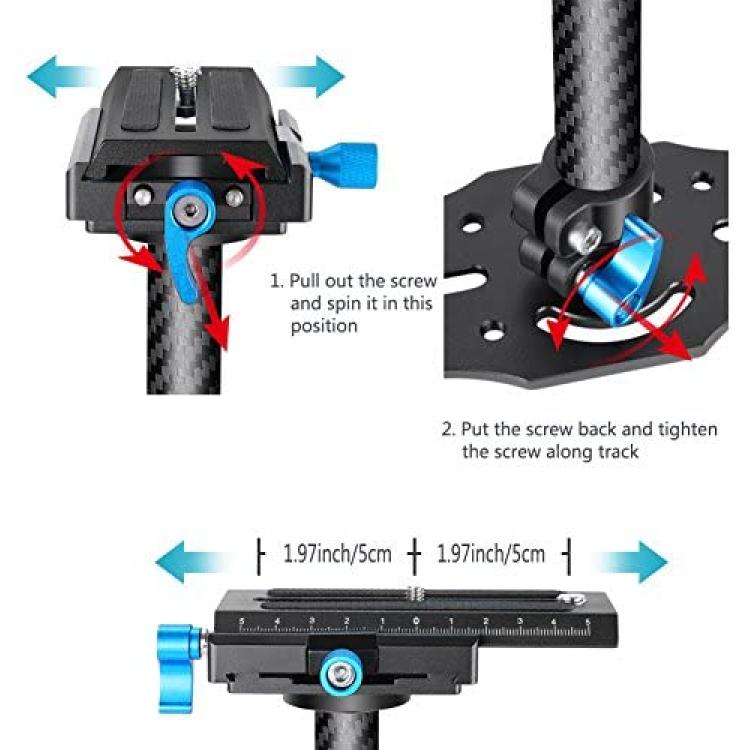 1. Pull out the screw and spin it in this position

2. Put the screw back and tighten the screw along track

1.97inch/5cm 1.97inch/5cm

5 4 3 2 1 0 1 2 3 4 5