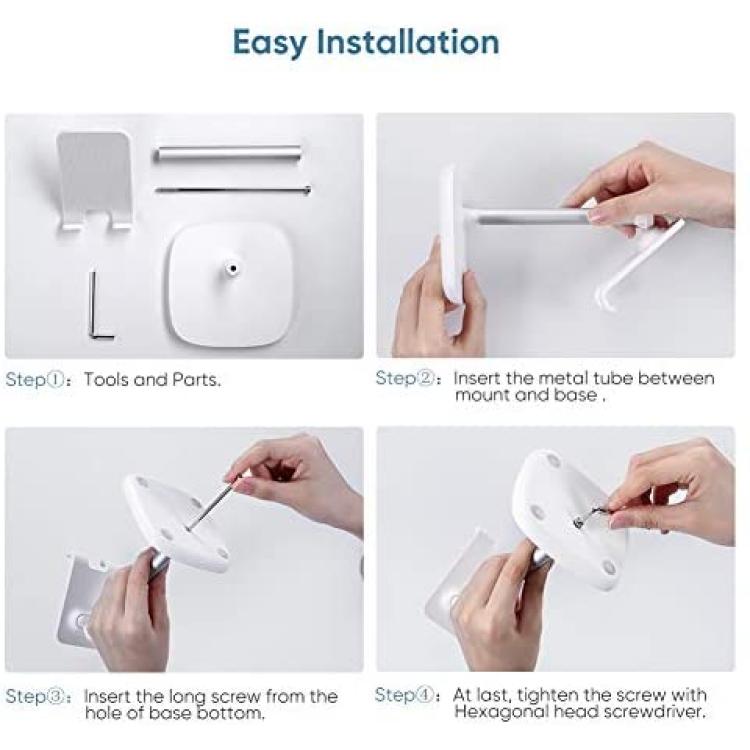 Easy Installation

Step①: Tools and Parts.

Step②: Insert the metal tube between mount and base .

Step③: Insert the long screw from the hole of base bottom.

Step④: At last, tighten the screw with Hexagonal head screwdriver.