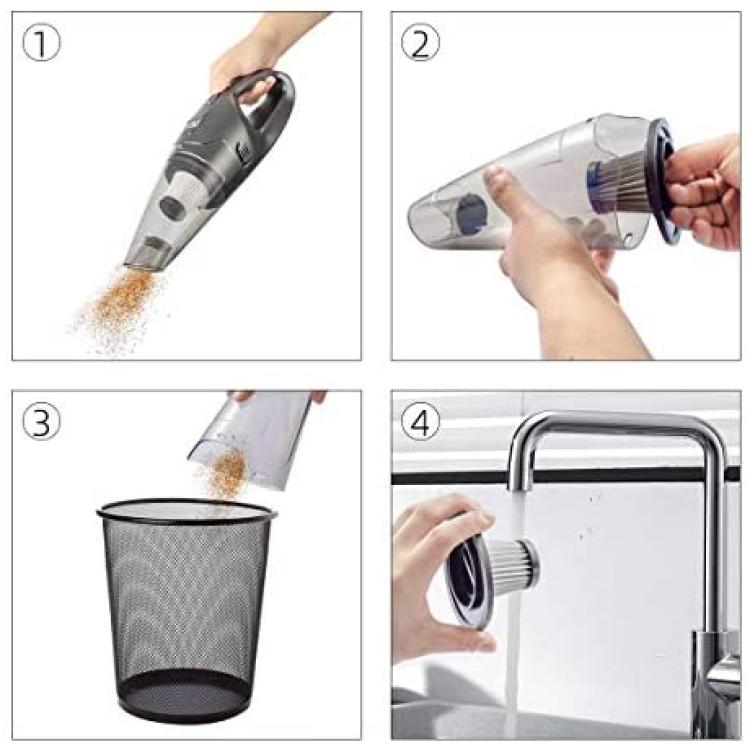 ①

②

③

④