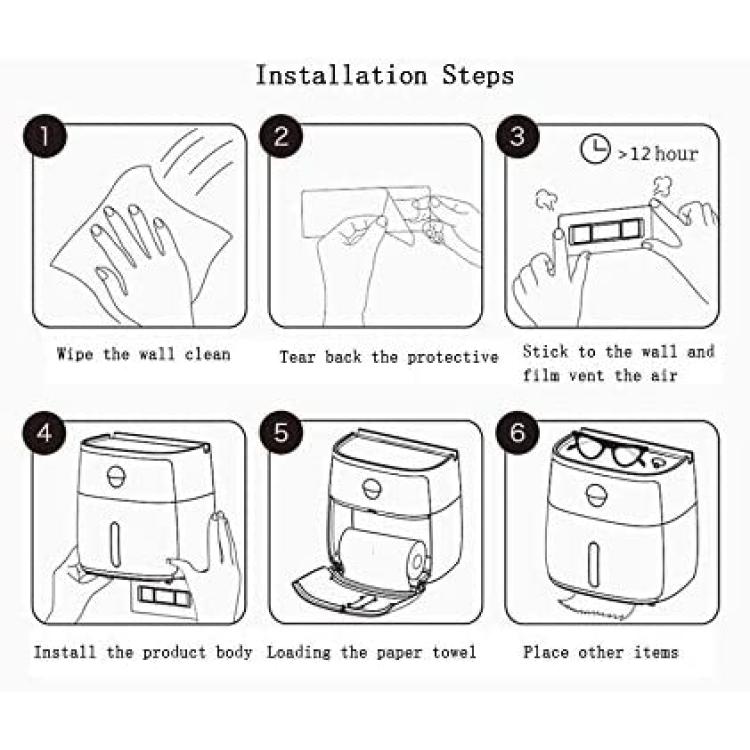 Installation Steps

1

Wipe the wall clean

2

Tear back the protective

3

>12 hour

Stick to the wall and film vent the air

4

Install the product body

5

Loading the paper towel

6

Place other items