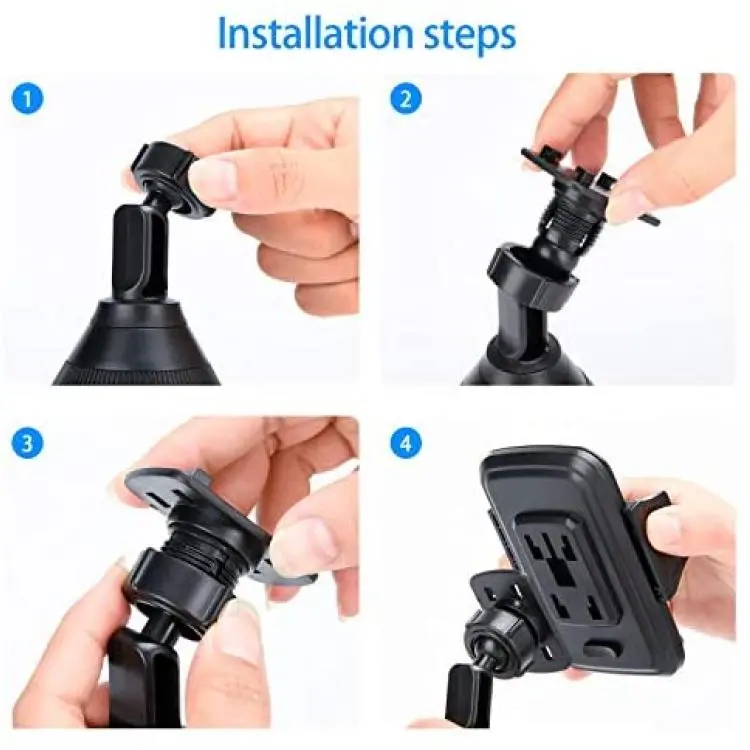 Installation steps

1

2

3

4