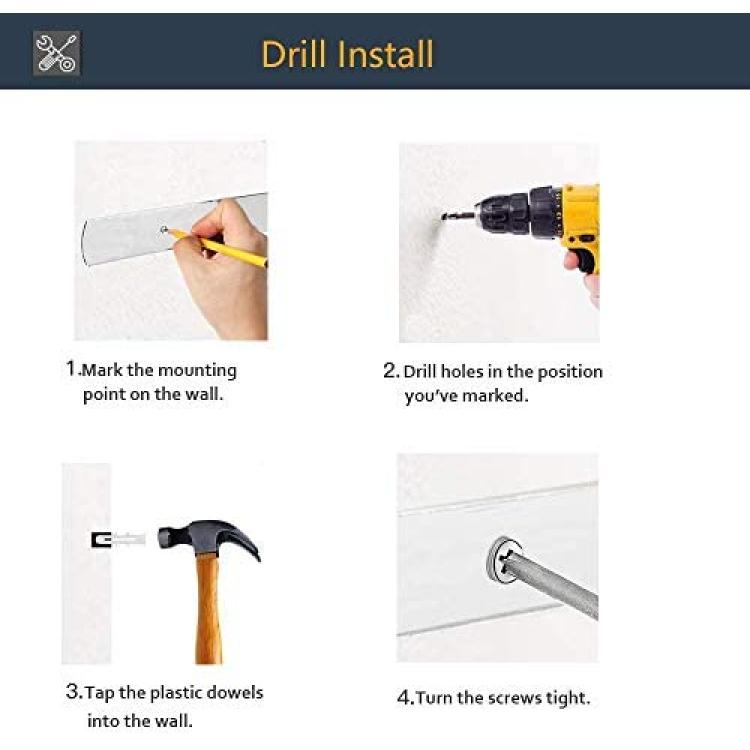 Drill Install

1.Mark the mounting point on the wall.

2. Drill holes in the position you've marked.

3.Tap the plastic dowels into the wall.

4.Turn the screws tight.