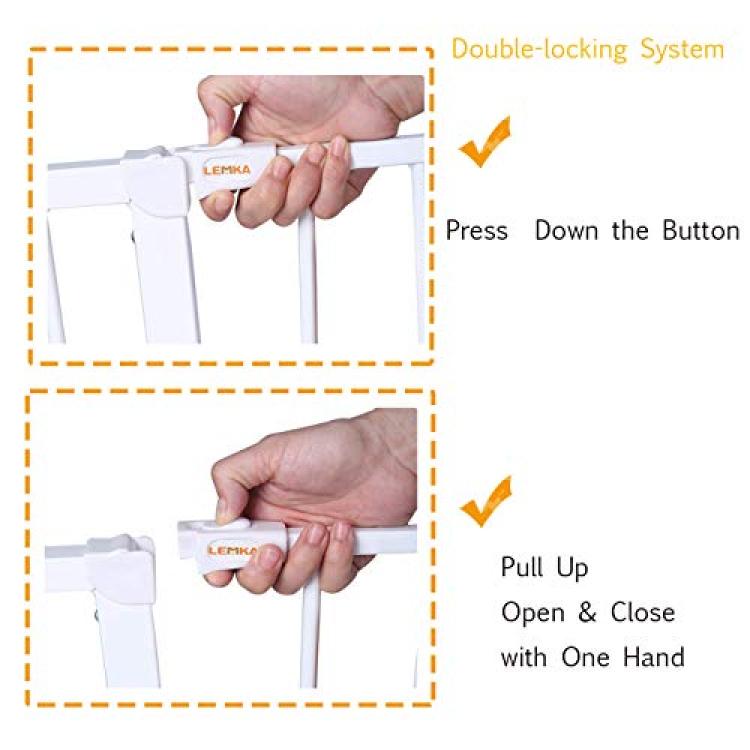 Double-locking System

LEMKA

Press Down the Button

LEMKA

Pull Up
Open & Close
with One Hand