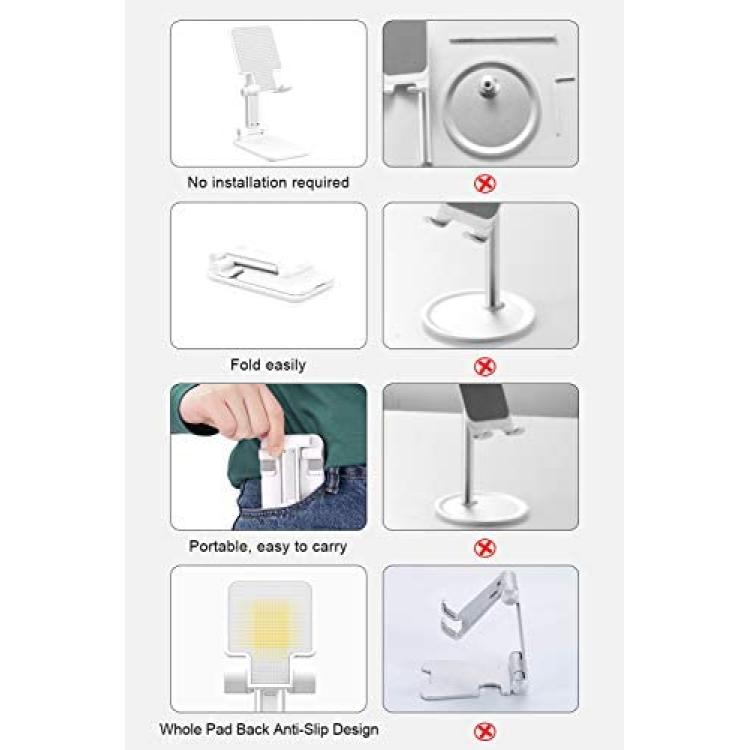 No installation required

Fold easily

Portable, easy to carry

Whole Pad Back Anti-Slip Design