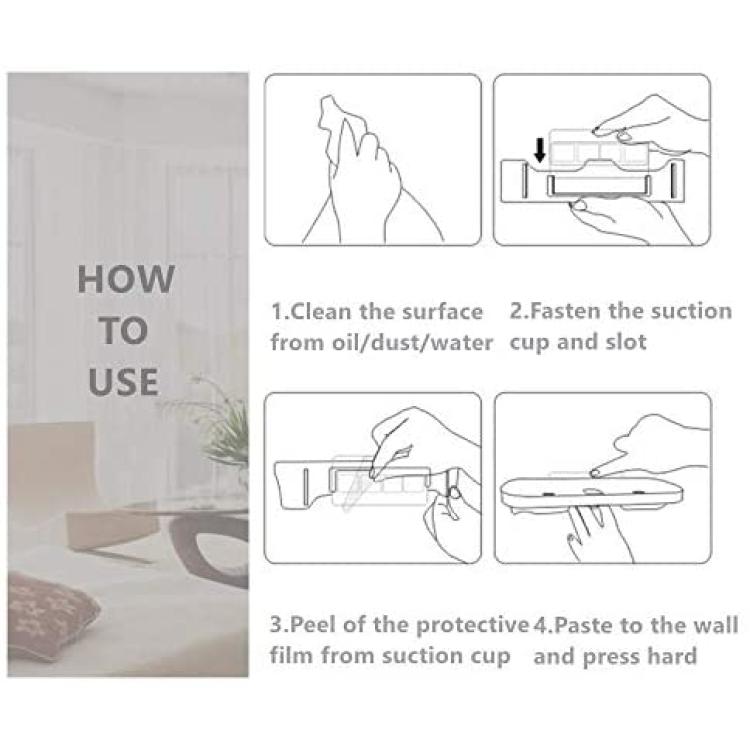 HOW
TO
USE

1.Clean the surface from oil/dust/water

2.Fasten the suction cup and slot

3.Peel of the protective film from suction cup

4.Paste to the wall and press hard