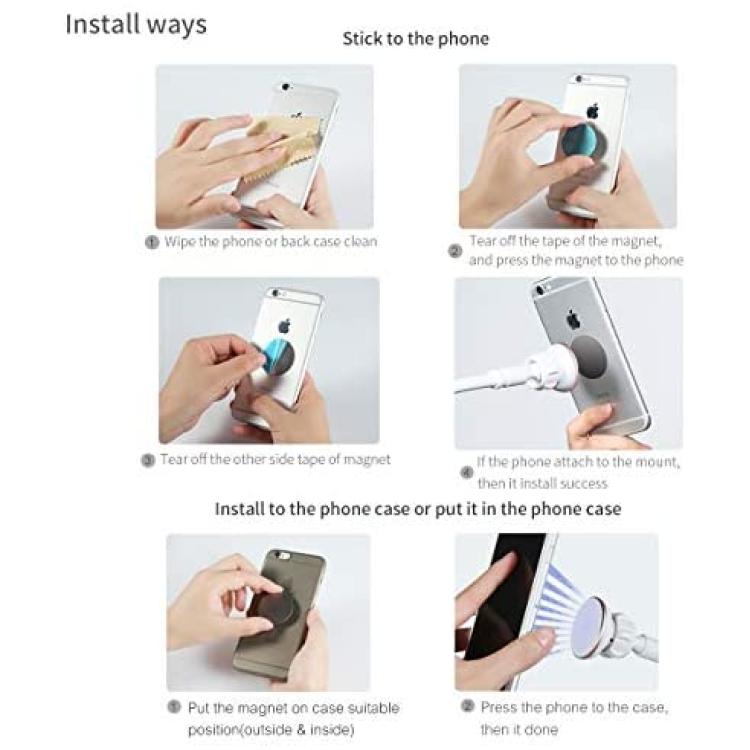 Install ways

Stick to the phone

① Wipe the phone or back case clean

② Tear off the tape of the magnet, and press the magnet to the phone

③ Tear off the other side tape of magnet

④ If the phone attach to the mount, then it install success

Install to the phone case or put it in the phone case

① Put the magnet on case suitable position(outside & inside)

② Press the phone to the case, then it done