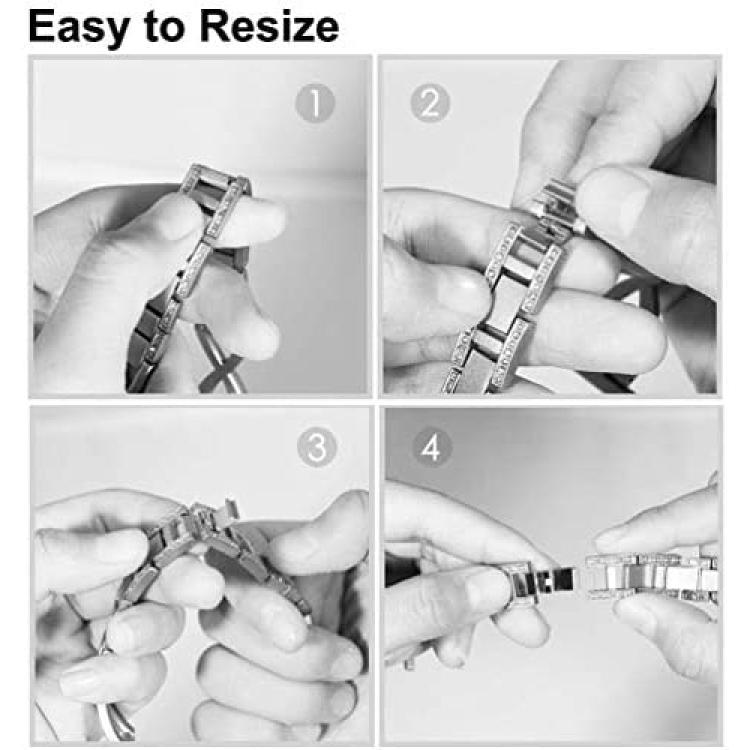 Easy to Resize

1

2

3

4