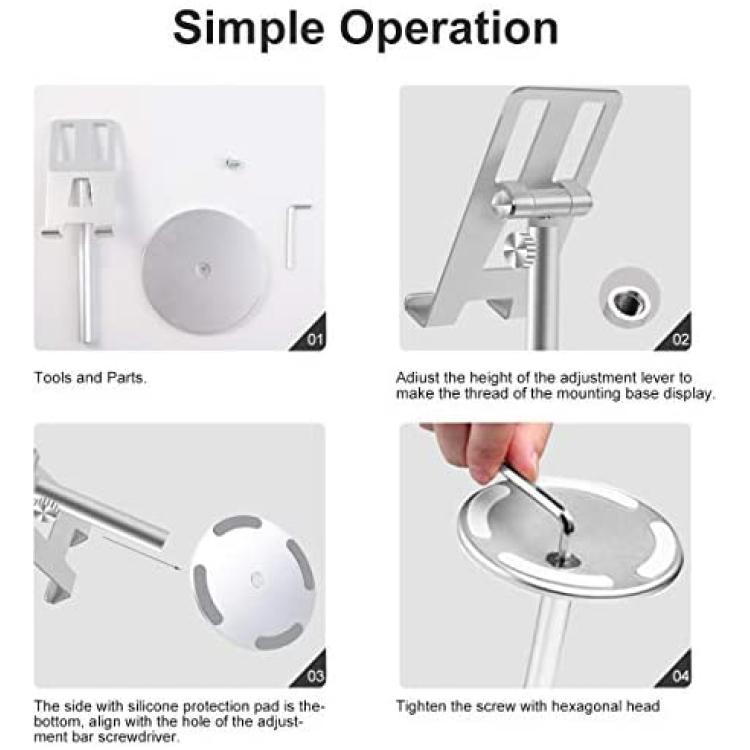 Simple Operation

01

Tools and Parts.

02

Adiust the height of the adjustment lever to make the thread of the mounting base display.

03

The side with silicone protection pad is the-bottom, align with the hole of the adjustment bar screwdriver.

04

Tighten the screw with hexagonal head