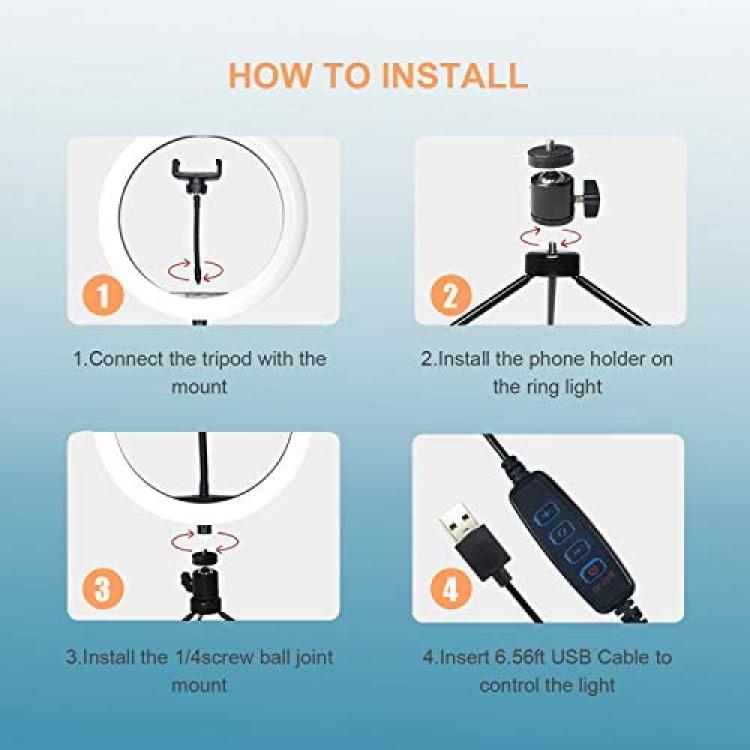 HOW TO INSTALL

1

1.Connect the tripod with the mount

2

2.Install the phone holder on the ring light

3

3.Install the 1/4screw ball joint mount

4

4.Insert 6.56ft USB Cable to control the light