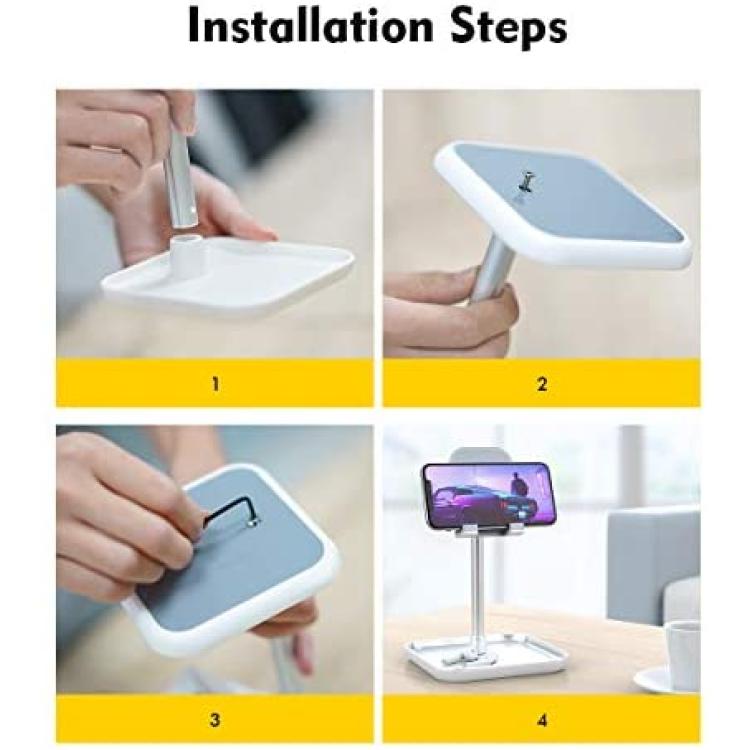 Installation Steps

1

2

3

4