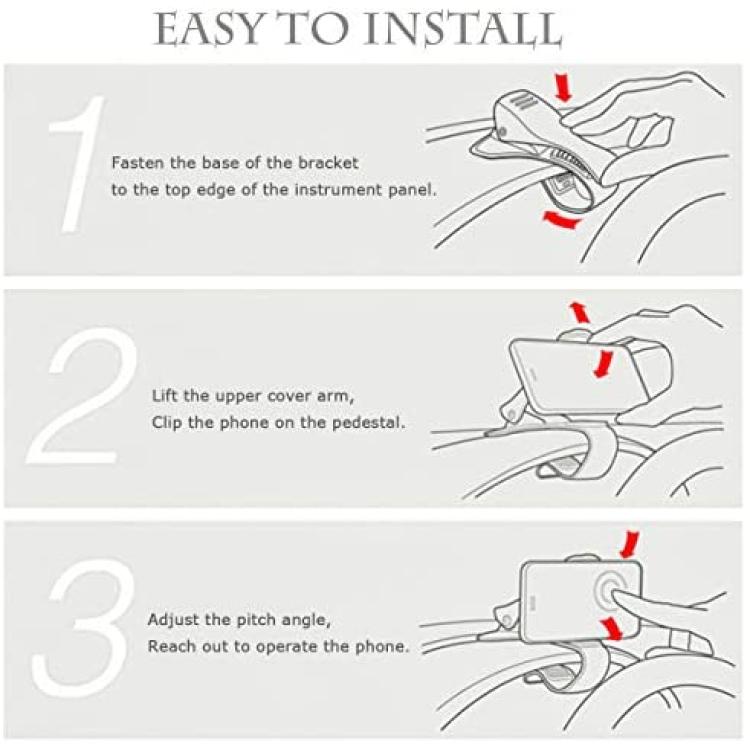 EASY TO INSTALL

1

Fasten the base of the bracket
to the top edge of the instrument panel.

2

Lift the upper cover arm,
Clip the phone on the pedestal.

3

Adjust the pitch angle,
Reach out to operate the phone.