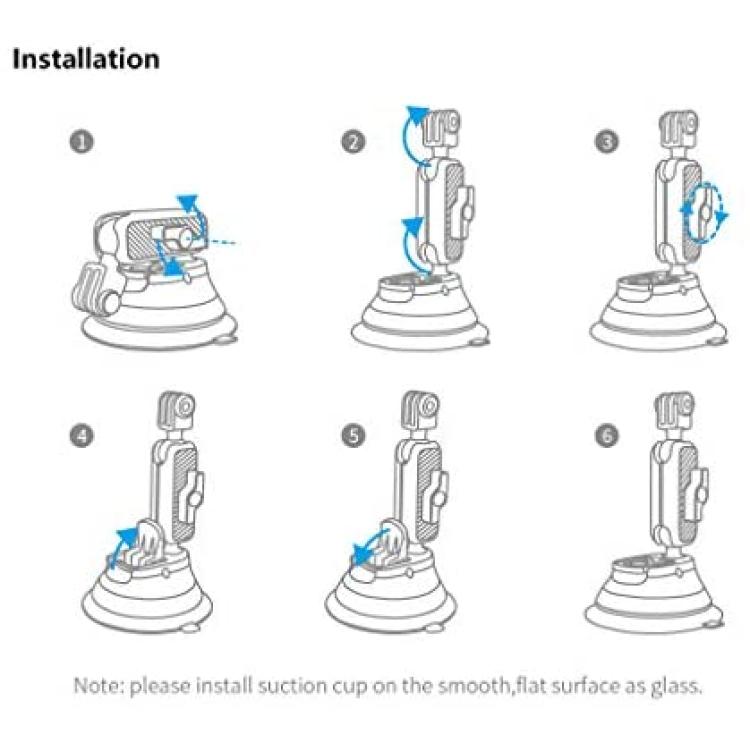 Installation

1

2

3

4

5

6

Note: please install suction cup on the smooth,flat surface as glass.