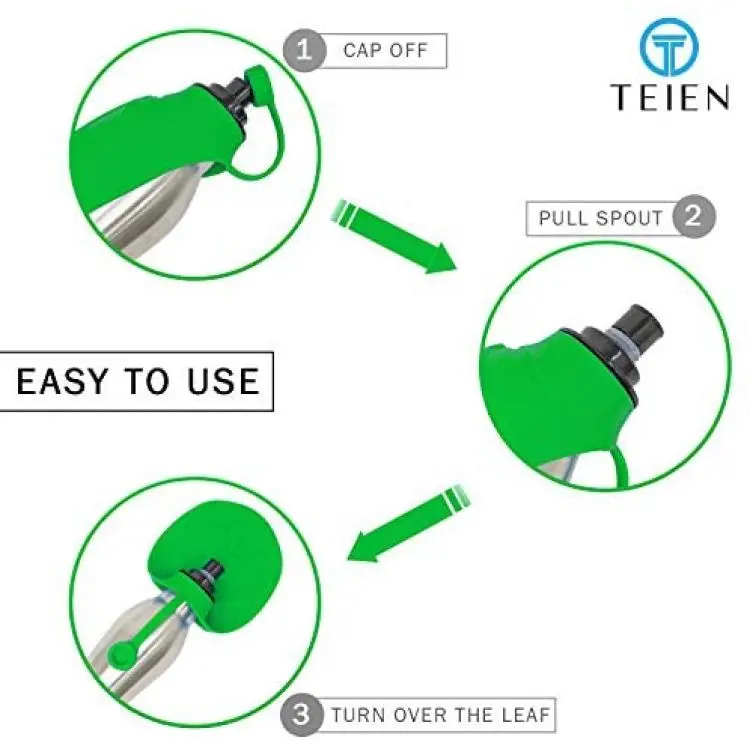 1 CAP OFF

TEIEN

PULL SPOUT 2

EASY TO USE

3 TURN OVER THE LEAF