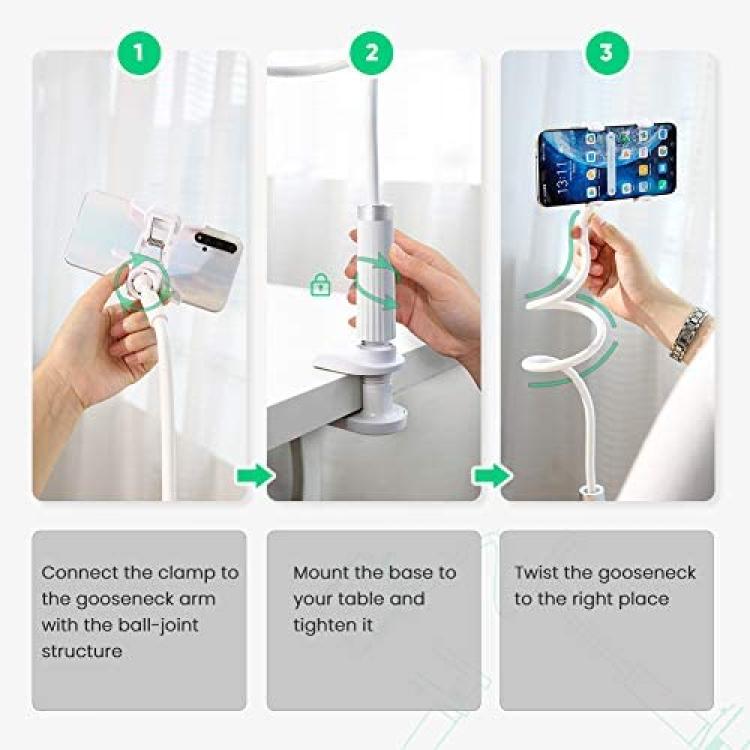 1

2

3

13:11

Connect the clamp to the gooseneck arm with the ball-joint structure

Mount the base to your table and tighten it

Twist the gooseneck to the right place