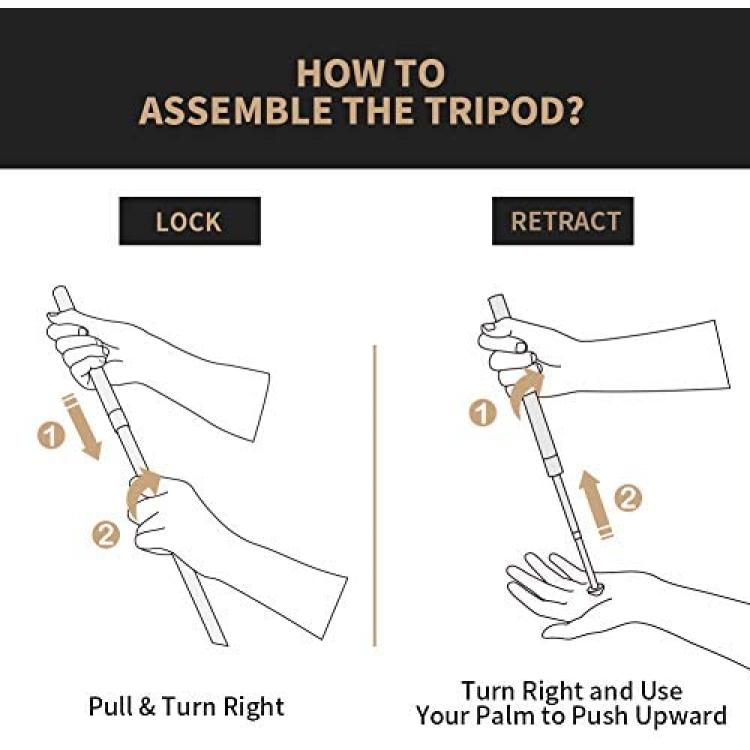 HOW TO
ASSEMBLE THE TRIPOD?

LOCK

1

2

Pull & Turn Right

RETRACT

1

2

Turn Right and Use
Your Palm to Push Upward